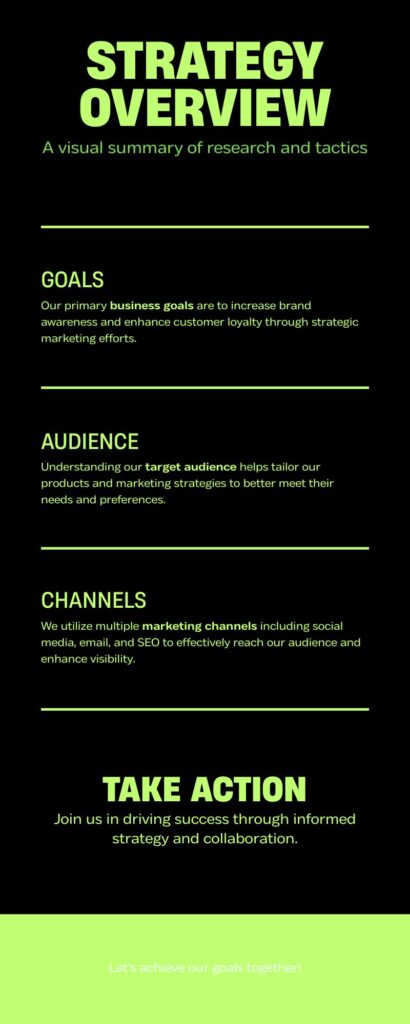 STRATEGY OVERVIEW

A visual summary of research and tactics

GOALS

Our primary business goals are to increase brand awareness and enhance customer loyalty through strategic marketing efforts.

AUDIENCE

Understanding our target audience helps tailor our products and marketing strategies to better meet their needs and preferences.

CHANNELS

We utilize multiple marketing channels including social media, email, and SEO to effectively reach our audience and enhance visibility.

TAKE ACTION

Join us in driving success through informed strategy and collaboration.

Let's achieve our goals together!